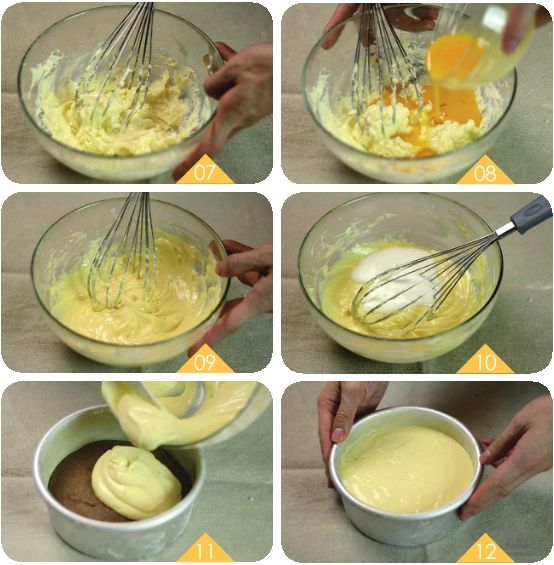 07

08

09

10

11

12