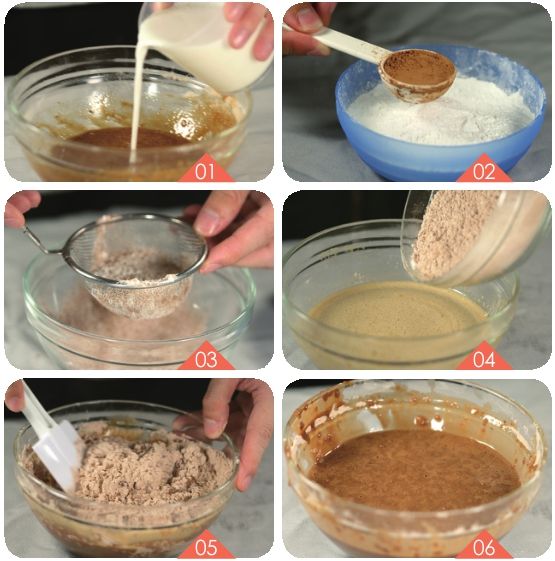 01

02

03

04

05

06