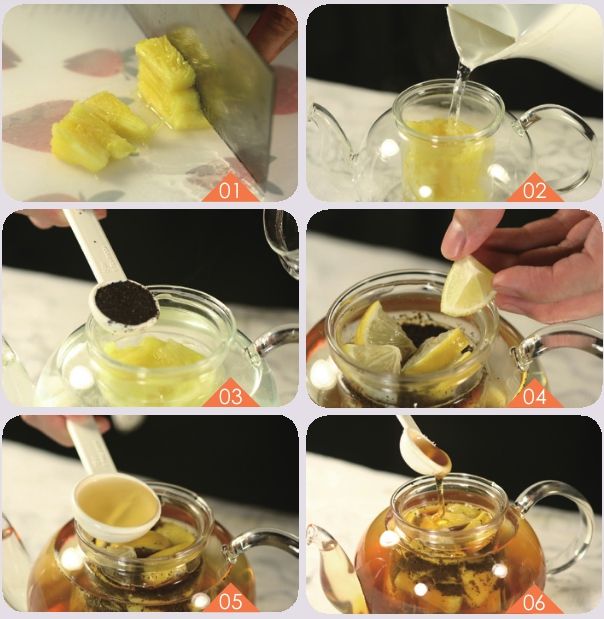 01
02
03
04
05
06