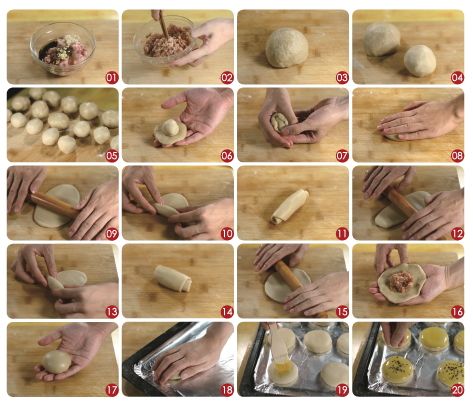 01 02 03 04

05 06 07 08

09 10 11 12

13 14 15 16

17 18 19 20