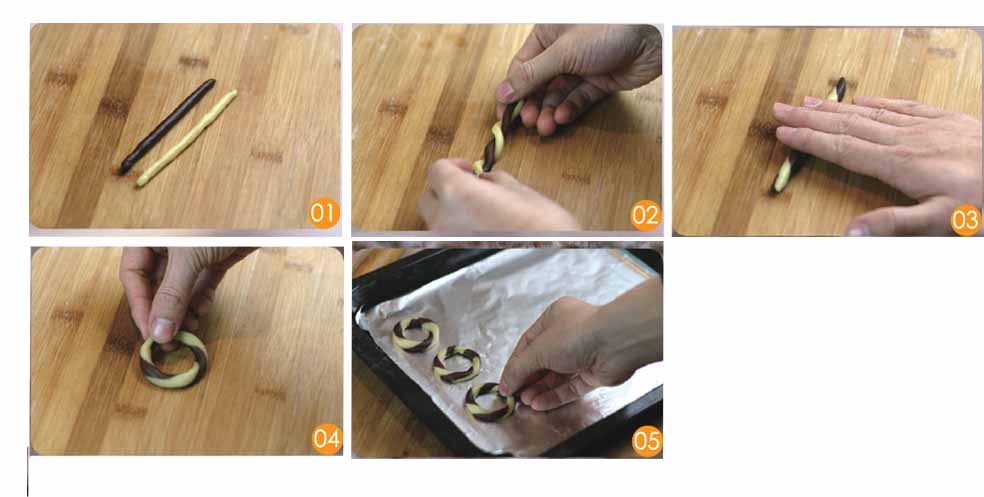 01

02

03

04

05