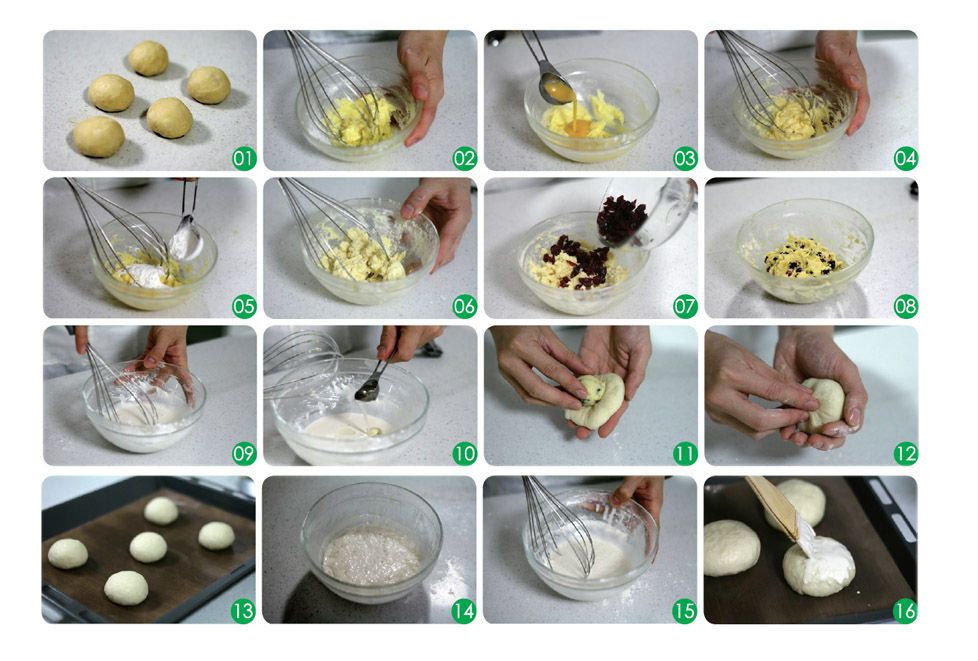 01
02
03
04
05
06
07
08
09
10
11
12
13
14
15
16