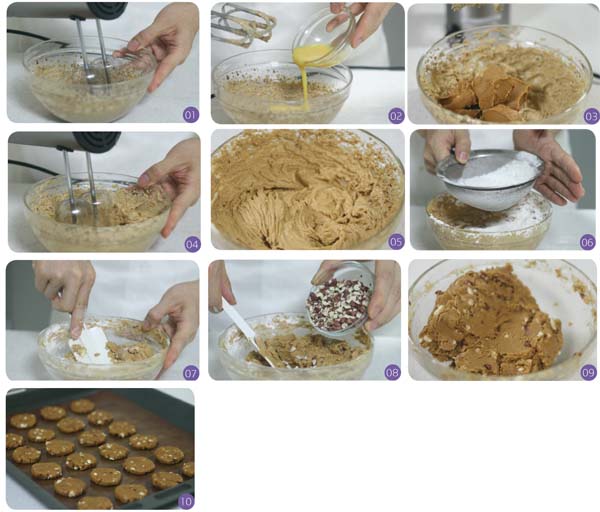 01
02
03
04
05
06
07
08
09
10