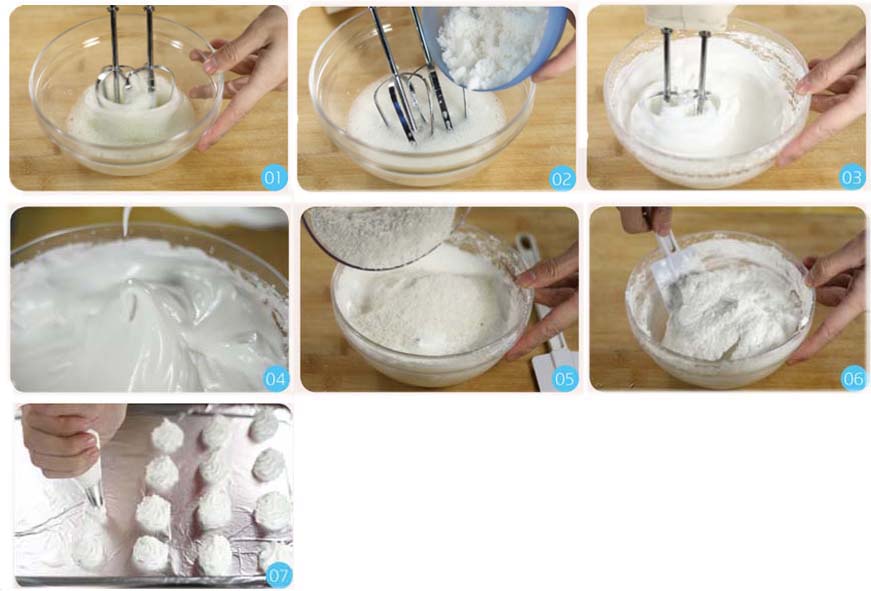 01

02

03

04

05

06

07