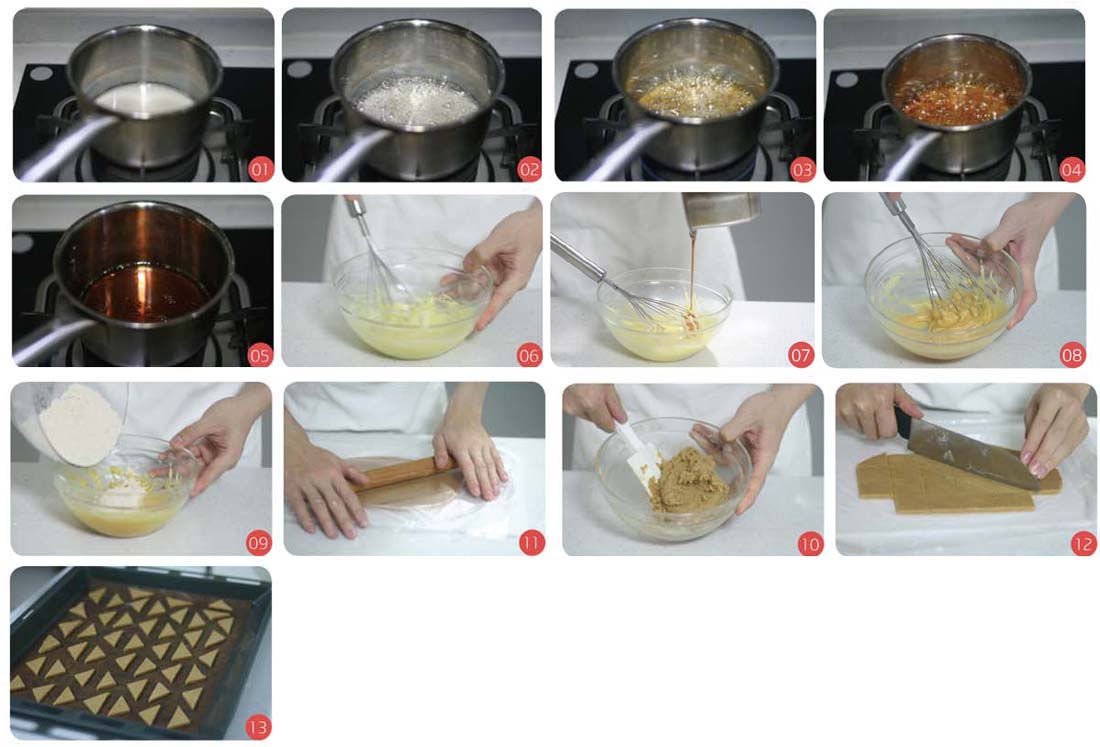 01
02
03
04
05
06
07
08
09
11
10
12
13