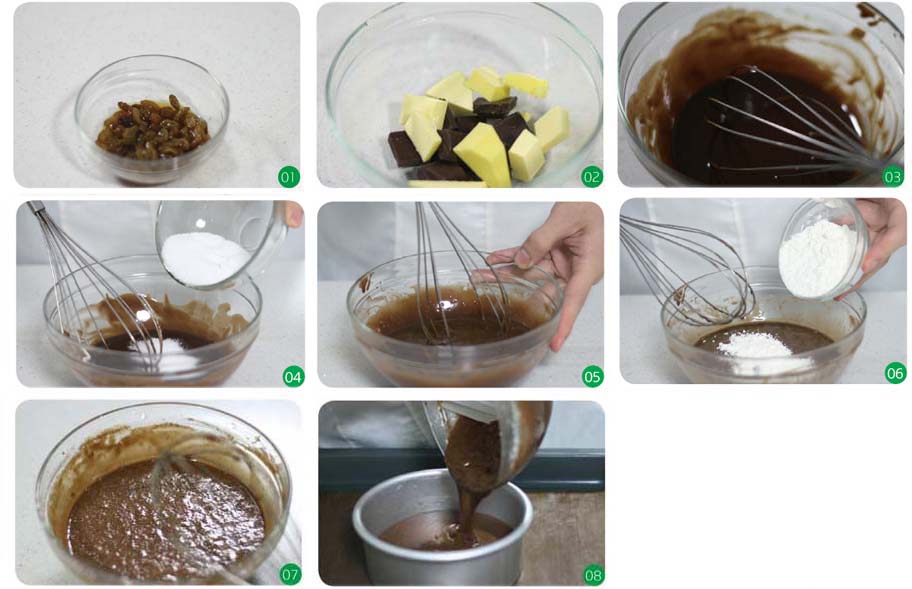 01
02
03
04
05
06
07
08