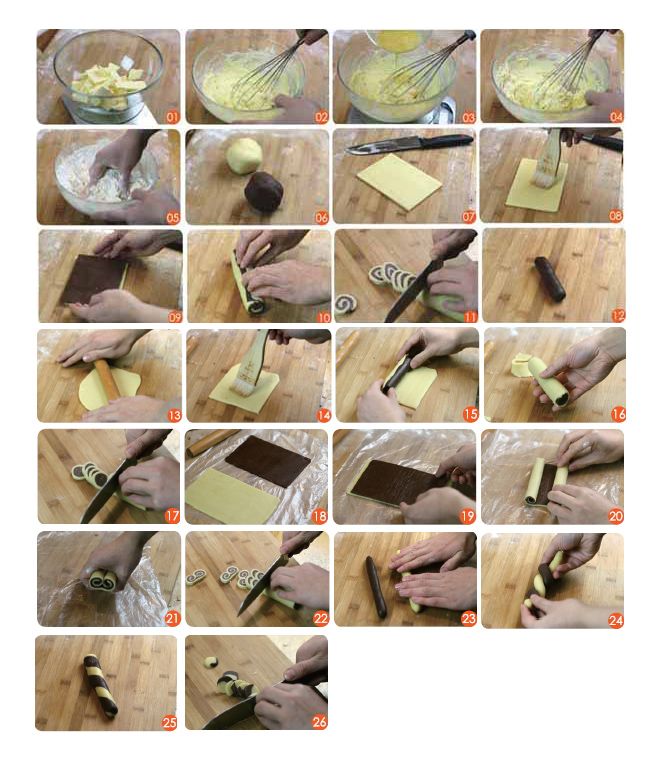 01
02
03
04
05
06
07
08
09
10
11
12
13
14
15
16
17
18
19
20
21
22
23
24
25
26