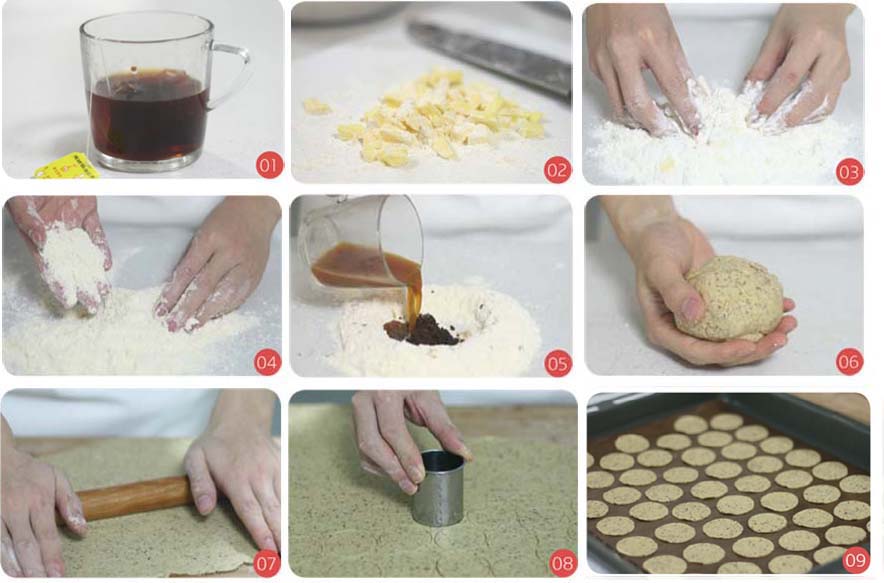 01
02
03
04
05
06
07
08
09